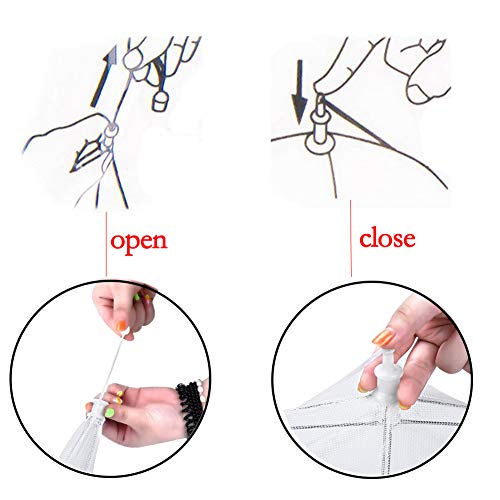 open

close