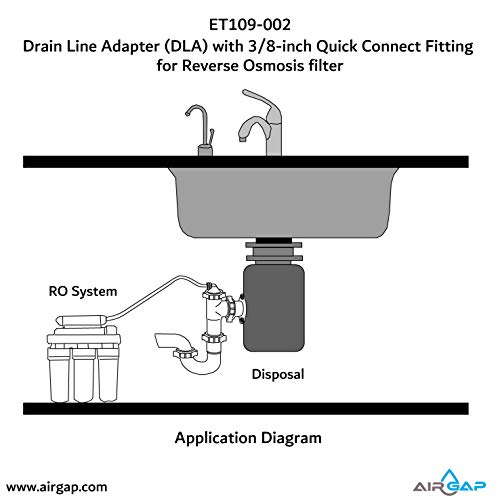 ET109-002
Drain Line Adapter (DLA) with 3/8-inch Quick Connect Fitting for Reverse Osmosis filter

RO System

Disposal

Application Diagram

www.airgap.com

AIRGAP