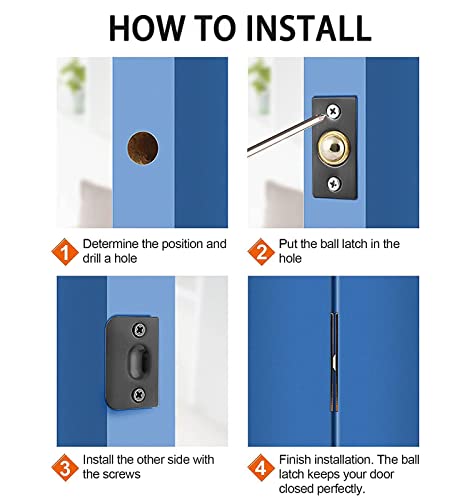 HOW TO INSTALL

1 Determine the position and drill a hole

2 Put the ball latch in the hole

3 Install the other side with the screws

4 Finish installation. The ball latch keeps your door closed perfectly.