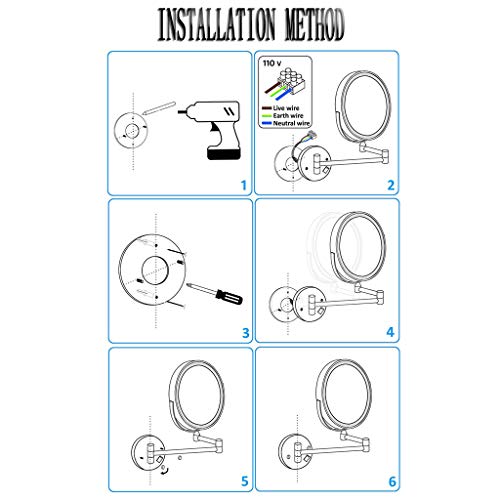 INSTALLATION METHOD

1

110 v

Live wire
Earth wire
Neutral wire

2

3

4

5

6