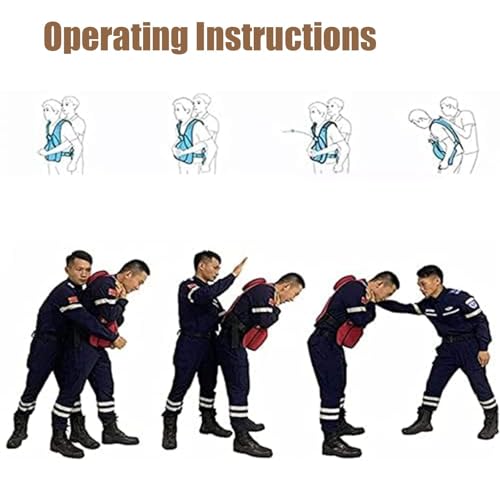 Operating Instructions