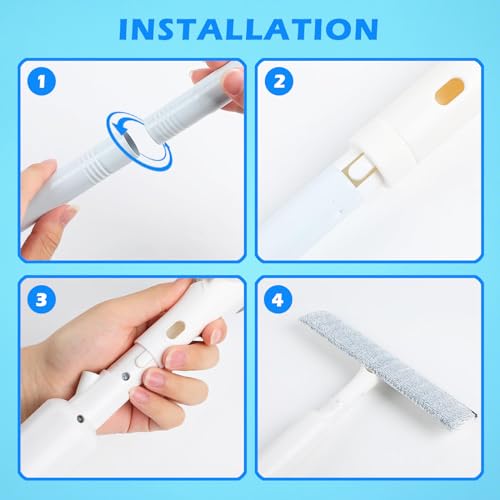 INSTALLATION

1

2

3

4