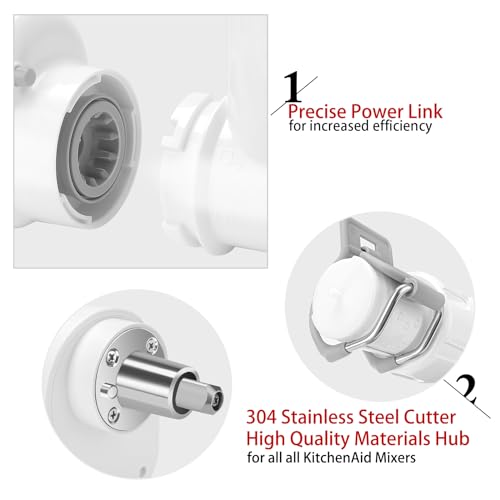 1
Precise Power Link
for increased efficiency

2
304 Stainless Steel Cutter
High Quality Materials Hub
for all all KitchenAid Mixers