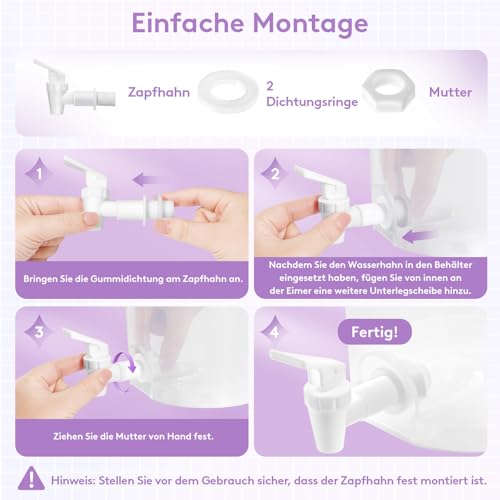 Einfache Montage

Zapfhahn

2 Dichtungsringe

Mutter

1

Bringen Sie die Gummidichtung am Zapfhahn an.

2

Nachdem Sie den Wasserhahn in den Behälter eingesetzt haben, fügen Sie von innen an der Eimer eine weitere Unterlegscheibe hinzu.

3

Ziehen Sie die Mutter von Hand fest.

4

Fertig!

Hinweis: Stellen Sie vor dem Gebrauch sicher, dass der Zapfhahn fest montiert ist.