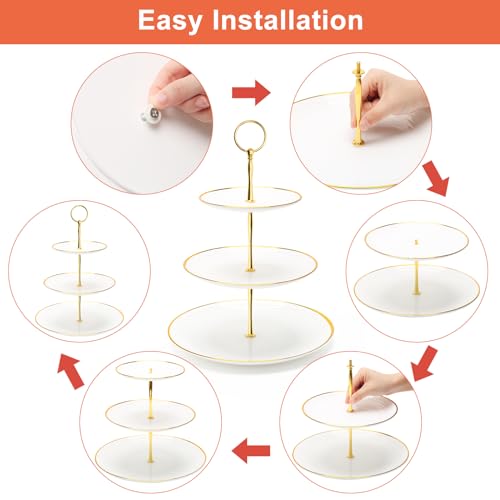 Easy Installation