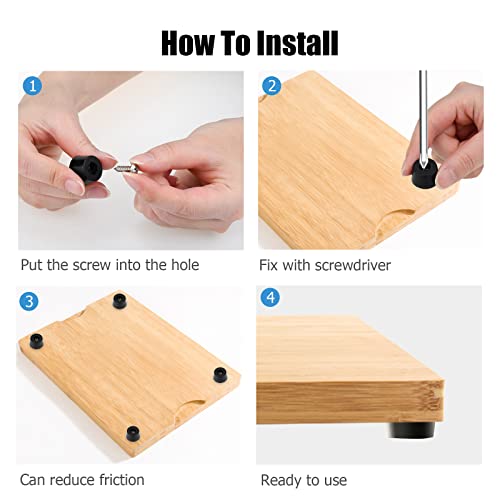 How To Install

1

Put the screw into the hole

2

Fix with screwdriver

3

Can reduce friction

4

Ready to use