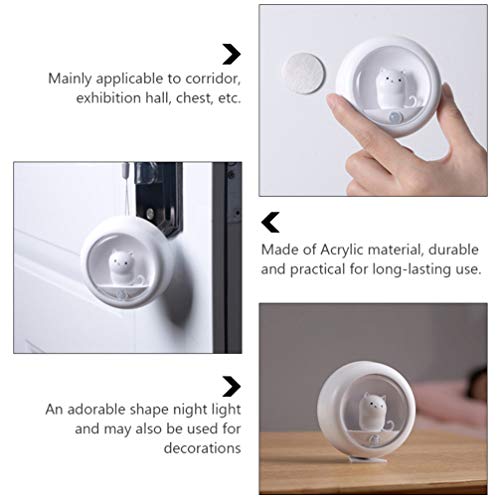 Mainly applicable to corridor, exhibition hall, chest, etc.

Made of Acrylic material, durable and practical for long-lasting use.

An adorable shape night light and may also be used for decorations