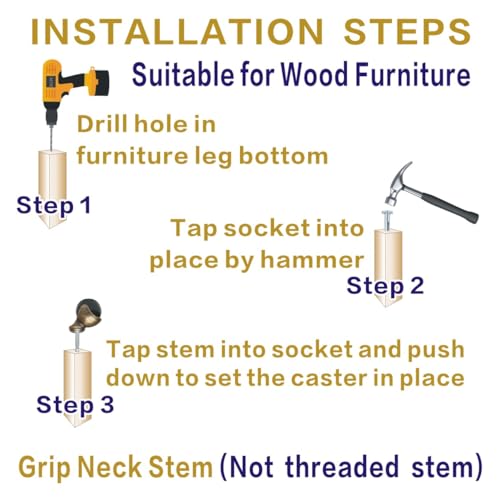 INSTALLATION STEPS

Suitable for Wood Furniture

Drill hole in furniture leg bottom

Step 1

Tap socket into place by hammer

Step 2

Tap stem into socket and push down to set the caster in place

Step 3

Grip Neck Stem (Not threaded stem)