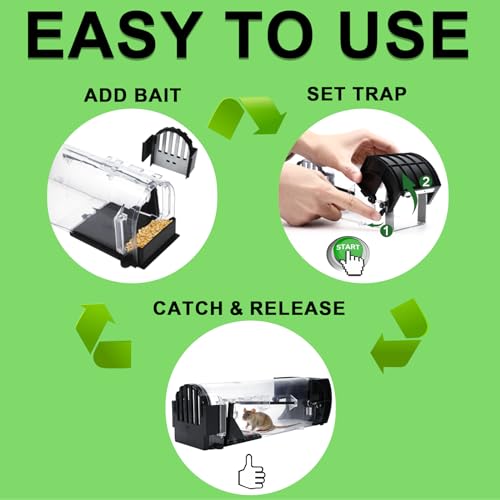 EASY TO USE

ADD BAIT

SET TRAP

2

1

START

CATCH & RELEASE