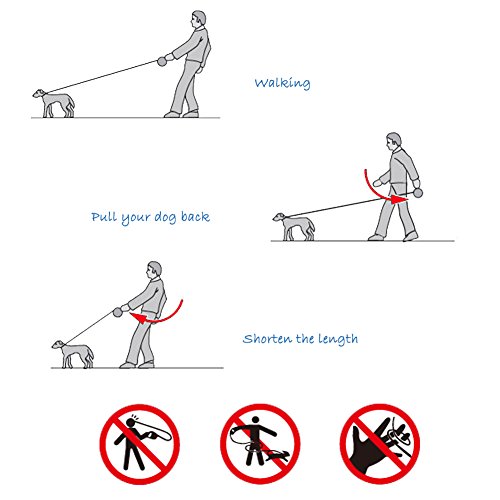 Walking

Pull your dog back

Shorten the length