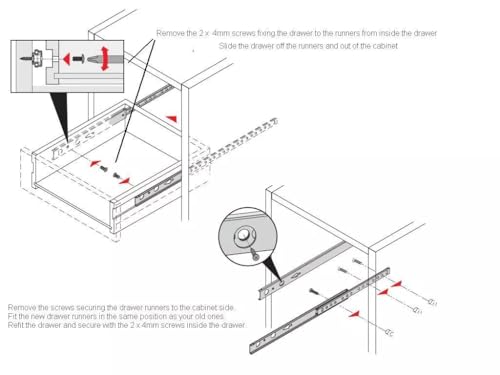 Remove the 2 x 4mm screws fixing the drawer to the runners from inside the drawer
Slide the drawer off the runners and out of the cabinet

Remove the screws securing the drawer runners to the cabinet side.
Fit the new drawer runners in the same position as your old ones.
Refit the drawer and secure with the 2 x 4mm screws inside the drawer.