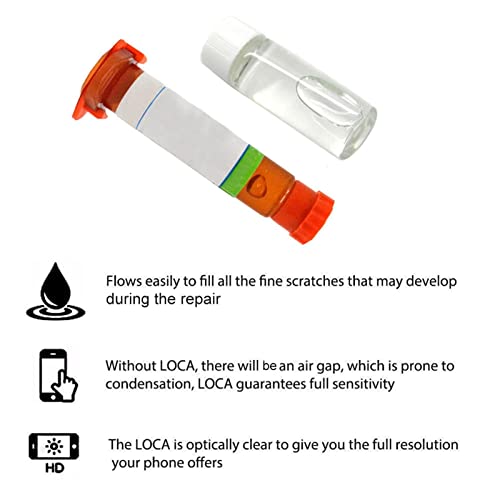 Flows easily to fill all the fine scratches that may develop during the repair

Without LOCA, there will be an air gap, which is prone to condensation, LOCA guarantees full sensitivity

HD

The LOCA is optically clear to give you the full resolution your phone offers