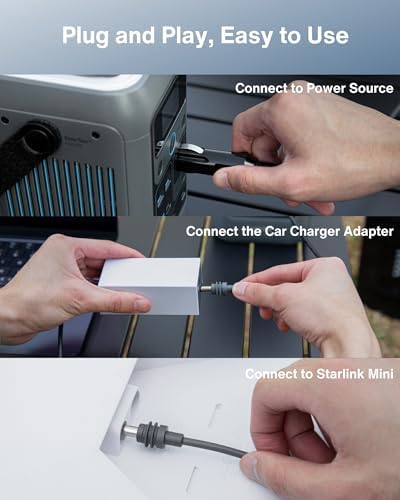 Plug and Play, Easy to Use

Connect to Power Source

Connect the Car Charger Adapter

Connect to Starlink Mini