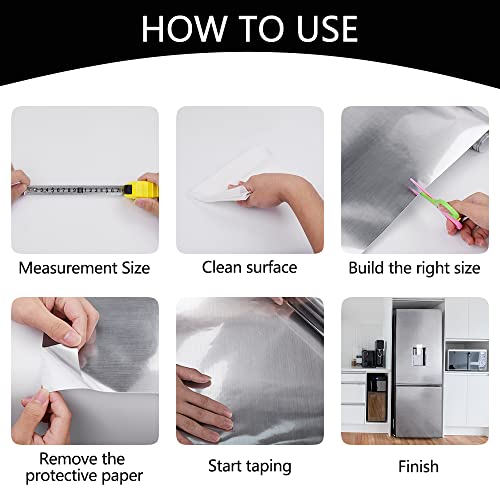 HOW TO USE

Measurement Size

Clean surface

Build the right size

Remove the protective paper

Start taping

Finish