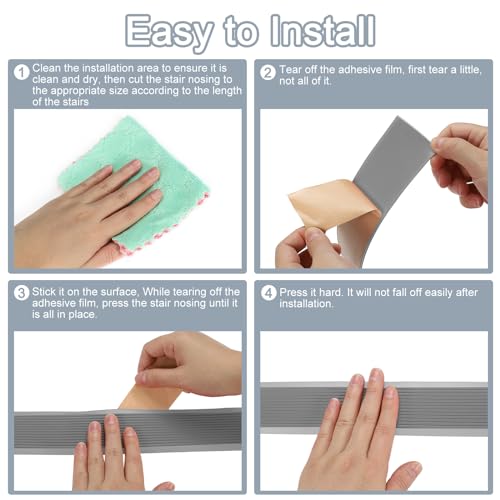 Easy to Install

1 Clean the installation area to ensure it is clean and dry, then cut the stair nosing to the appropriate size according to the length of the stairs

2 Tear off the adhesive film, first tear a little, not all of it.

3 Stick it on the surface, While tearing off the adhesive film, press the stair nosing until it is all in place.

4 Press it hard. It will not fall off easily after installation.