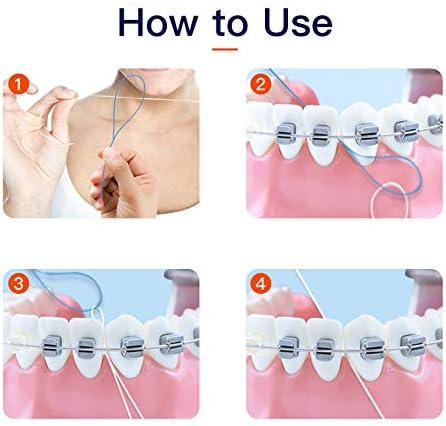 How to Use

1

2

3

4