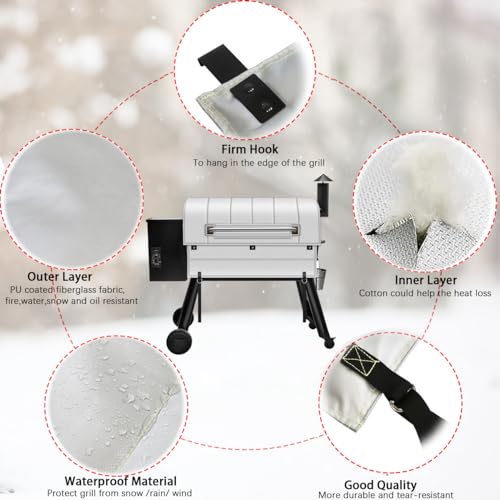 Firm Hook
To hang in the edge of the grill

Outer Layer
PU coated fiberglass fabric, fire,water,snow and oil resistant

Inner Layer
Cotton could help the heat loss

Waterproof Material
Protect grill from snow /rain/ wind

Good Quality
More durable and tear-resistant