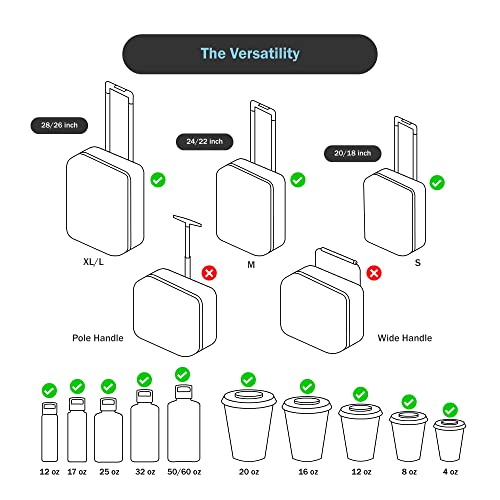 The Versatility

28/26 inch

24/22 inch

20/18 inch

XL/L

M

S

Pole Handle

Wide Handle

12 oz 17 oz 25 oz 32 oz 50/60 oz

20 oz 16 oz 12 oz 8 oz 4 oz