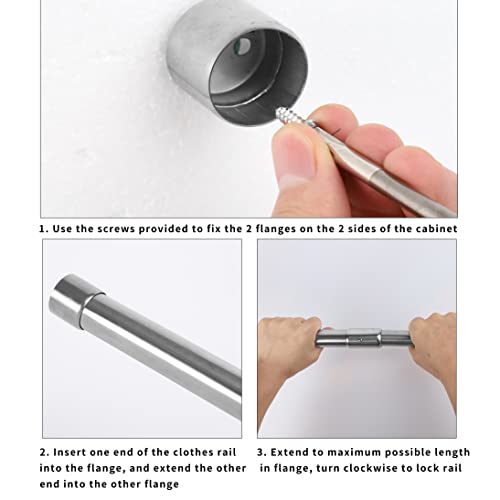 1. Use the screws provided to fix the 2 flanges on the 2 sides of the cabinet

2. Insert one end of the clothes rail into the flange, and extend the other end into the other flange

3. Extend to maximum possible length in flange, turn clockwise to lock rail