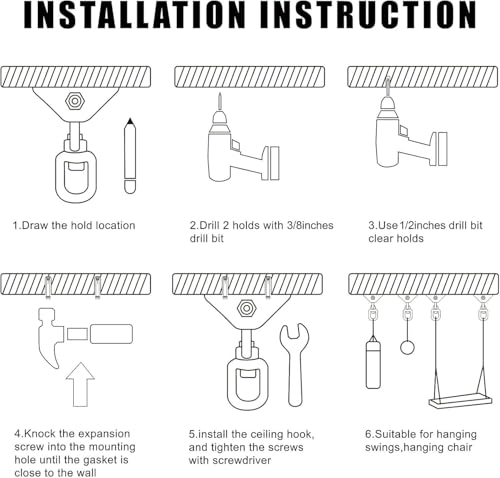 INSTALLATION INSTRUCTION

1.Draw the hold location

2.Drill 2 holds with 3/8inches drill bit

3.Use 1/2inches drill bit clear holds

4.Knock the expansion screw into the mounting hole until the gasket is close to the wall

5.install the ceiling hook, and tighten the screws with screwdriver

6.Suitable for hanging swings,hanging chair