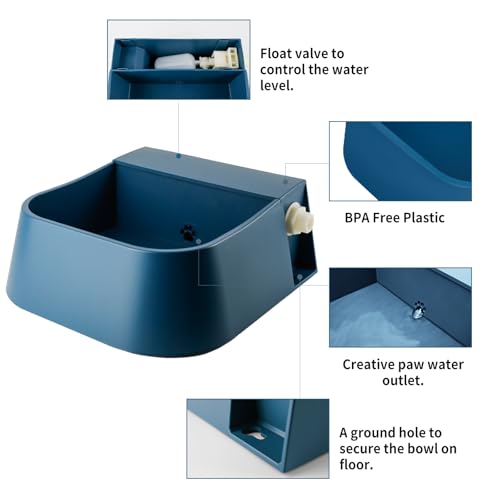 Float valve to control the water level.

BPA Free Plastic

Creative paw water outlet.

A ground hole to secure the bowl on floor.