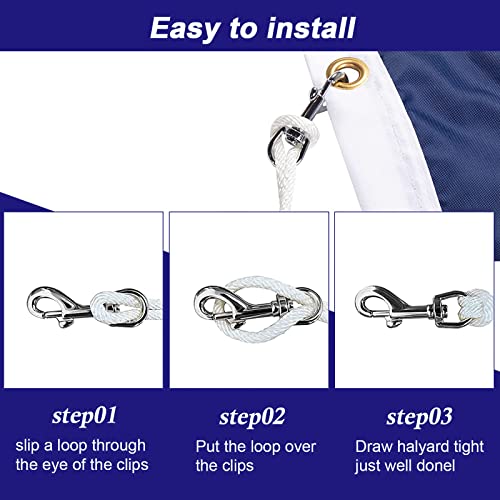 Easy to install

step01
slip a loop through the eye of the clips

step02
Put the loop over the clips

step03
Draw halyard tight just well donel