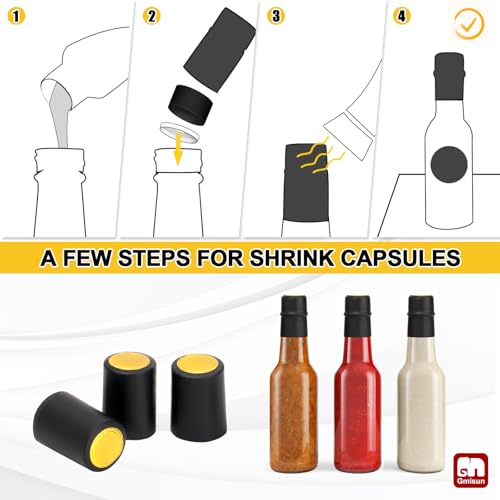 1
2
3
4

A FEW STEPS FOR SHRINK CAPSULES

Gmisun