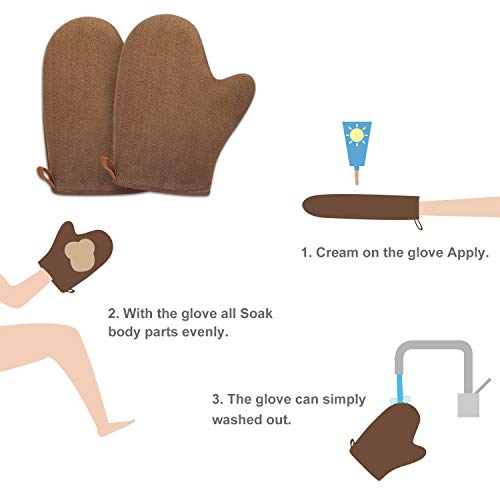 1. Cream on the glove Apply.

2. With the glove all Soak body parts evenly.

3. The glove can simply washed out.