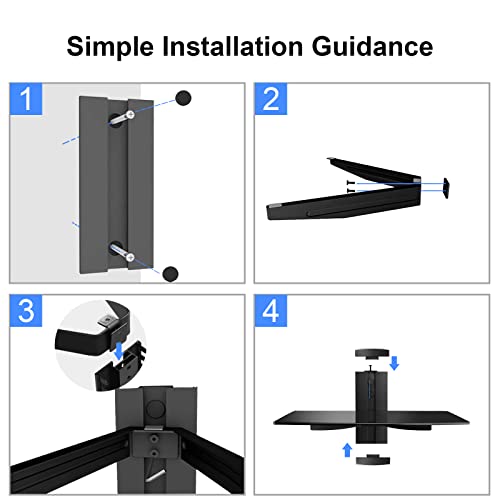 Simple Installation Guidance

1

2

3

4