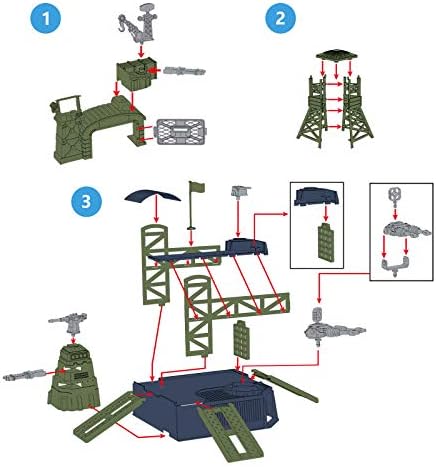 1

2

3