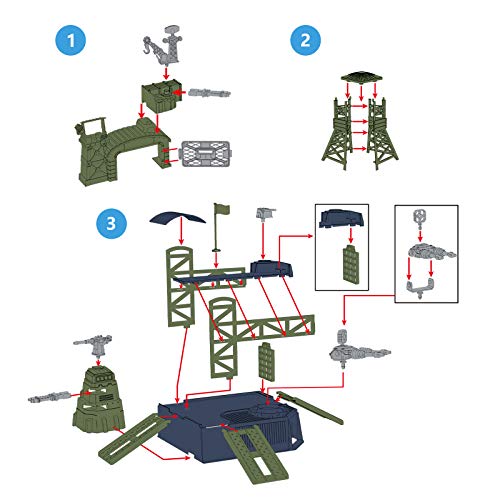 1

2

3