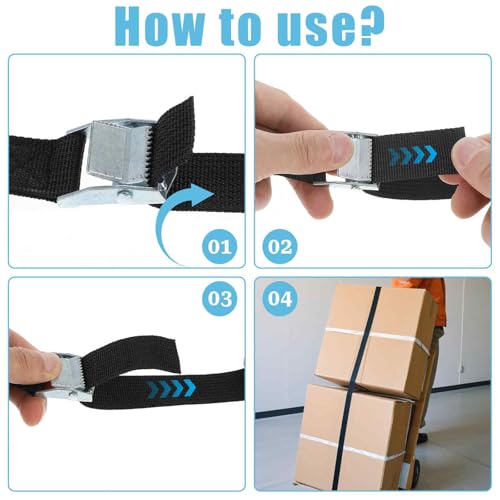 How to use?

01

02

03

04