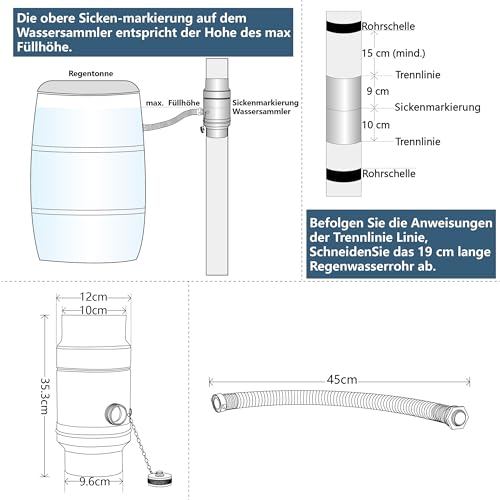 Die obere Sicken-markierung auf dem Wassersammler entspricht der Hohe des max Füllhöhe.

Regentonne

max. Füllhöhe

Sickenmarkierung Wassersammler

Rohrschelle

15 cm (mind.)

Trennlinie

9 cm

Sickenmarkierung

10 cm

Trennlinie

Rohrschelle

Befolgen Sie die Anweisungen der Trennlinie Linie, SchneidenSie das 19 cm lange Regenwasserrohr ab.

12cm

10cm

35.3cm

9.6cm

45cm