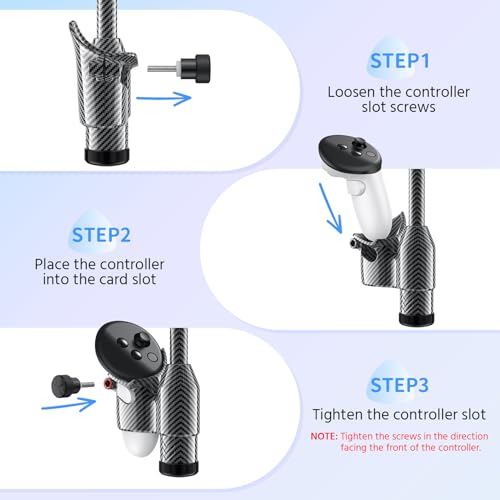 STEP1
Loosen the controller slot screws

STEP2
Place the controller into the card slot

STEP3
Tighten the controller slot
NOTE: Tighten the screws in the direction facing the front of the controller.