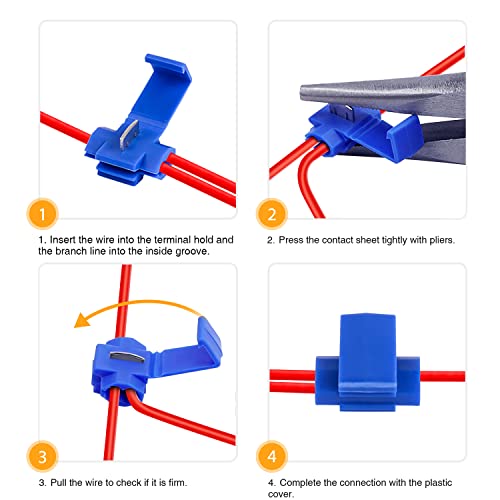 1

1. Insert the wire into the terminal hold and the branch line into the inside groove.

2

2. Press the contact sheet tightly with pliers.

3

3. Pull the wire to check if it is firm.

4

4. Complete the connection with the plastic cover.