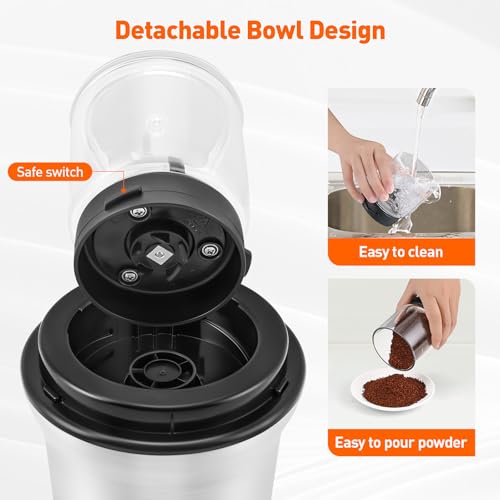 Detachable Bowl Design

Safe switch

Easy to clean

Easy to pour powder