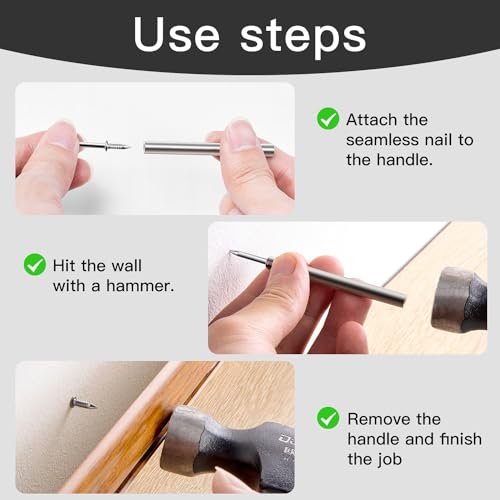 Use steps

Attach the seamless nail to the handle.

Hit the wall with a hammer.

Remove the handle and finish the job