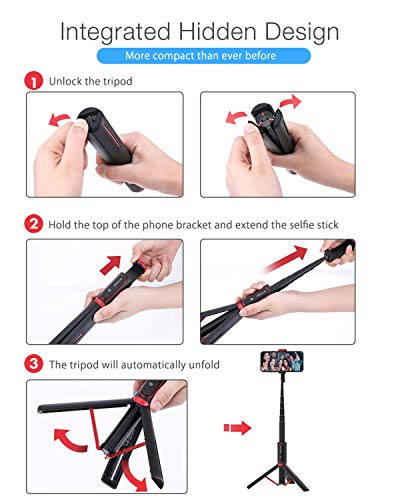 Integrated Hidden Design

More compact than ever before

1 Unlock the tripod

2 Hold the top of the phone bracket and extend the selfie stick

3 The tripod will automatically unfold