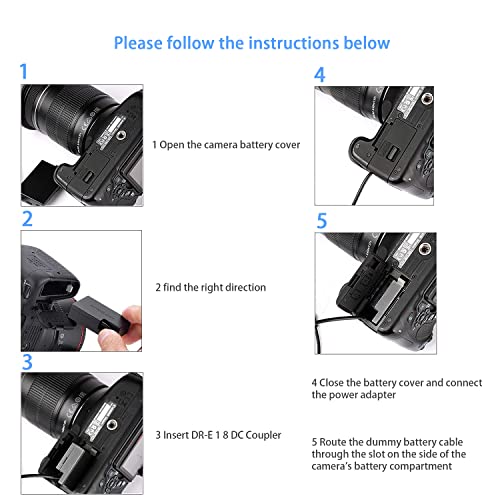 Please follow the instructions below

1

1 Open the camera battery cover

2

2 find the right direction

3

3 Insert DR-E 1 8 DC Coupler

4

5

4 Close the battery cover and connect the power adapter

5 Route the dummy battery cable through the slot on the side of the camera's battery compartment