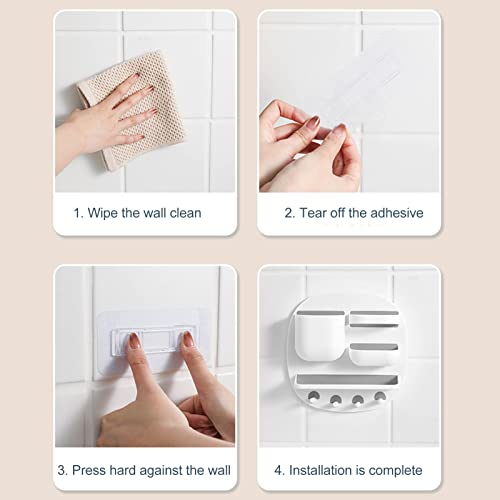 1. Wipe the wall clean

2. Tear off the adhesive

3. Press hard against the wall

4. Installation is complete