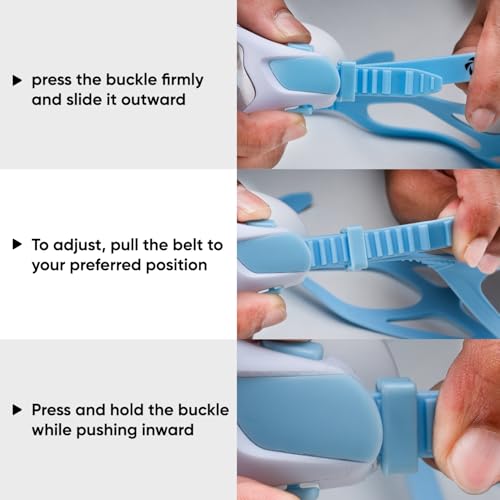 ▶ press the buckle firmly and slide it outward

▶ To adjust, pull the belt to your preferred position

▶ Press and hold the buckle while pushing inward