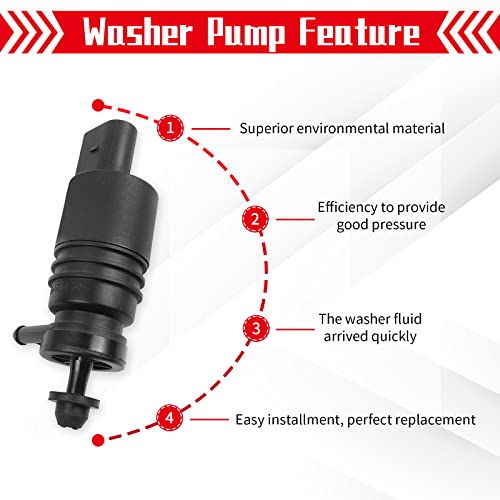 Washer Pump Feature

1 Superior environmental material

2 Efficiency to provide good pressure

3 The washer fluid arrived quickly

4 Easy installment, perfect replacement