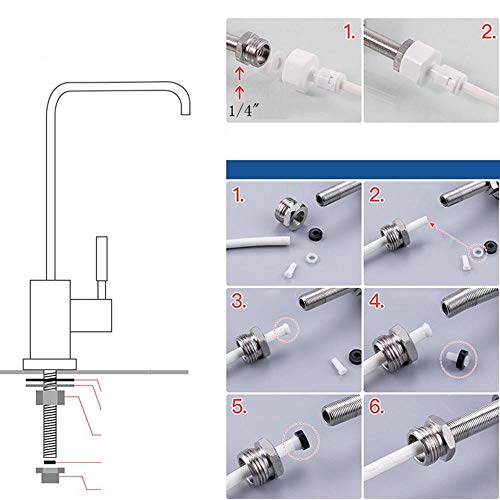 1.

1/4"

2.

1.

2.

3.

4.

5.

6.