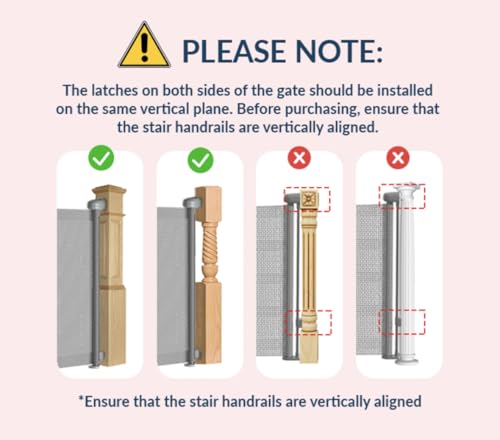 PLEASE NOTE:

The latches on both sides of the gate should be installed on the same vertical plane. Before purchasing, ensure that the stair handrails are vertically aligned.

*Ensure that the stair handrails are vertically aligned