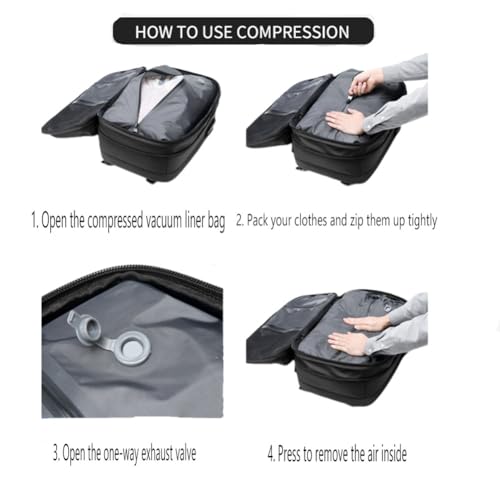 HOW TO USE COMPRESSION

1. Open the compressed vacuum liner bag

2. Pack your clothes and zip them up tightly

3. Open the one-way exhaust valve

4. Press to remove the air inside