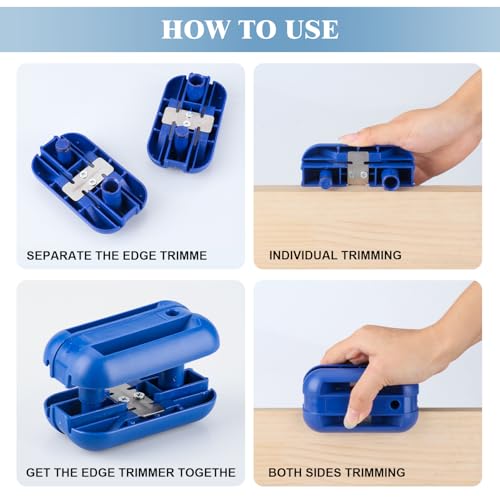 HOW TO USE

SEPARATE THE EDGE TRIMME

INDIVIDUAL TRIMMING

GET THE EDGE TRIMMER TOGETHE

BOTH SIDES TRIMMING