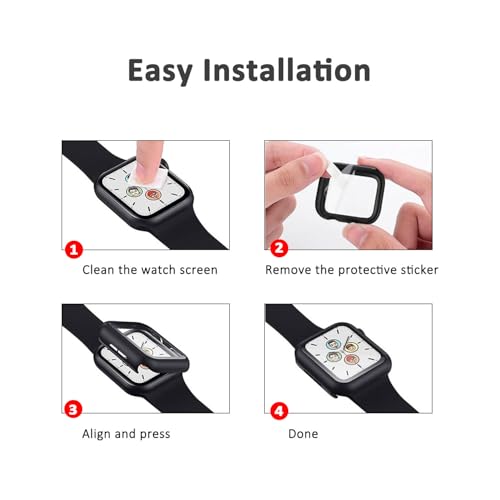 Easy Installation

1

Clean the watch screen

2

Remove the protective sticker

3

Align and press

4

Done