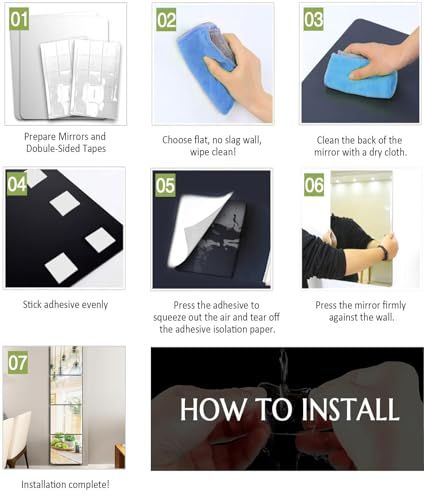 01

Prepare Mirrors and Dobule-Sided Tapes

02

Choose flat, no slag wall, wipe clean!

03

Clean the back of the mirror with a dry cloth.

04

Stick adhesive evenly

05

Press the adhesive to squeeze out the air and tear off the adhesive isolation paper.

06

Press the mirror firmly against the wall.

07

Installation complete!

HOW TO INSTALL