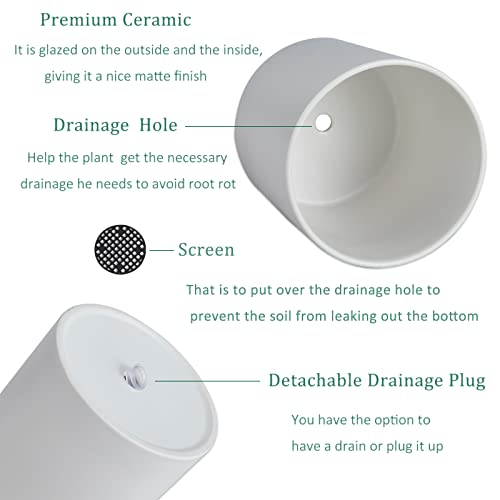 Premium Ceramic

It is glazed on the outside and the inside, giving it a nice matte finish

Drainage Hole

Help the plant get the necessary drainage he needs to avoid root rot

Screen

That is to put over the drainage hole to prevent the soil from leaking out the bottom

Detachable Drainage Plug

You have the option to have a drain or plug it up