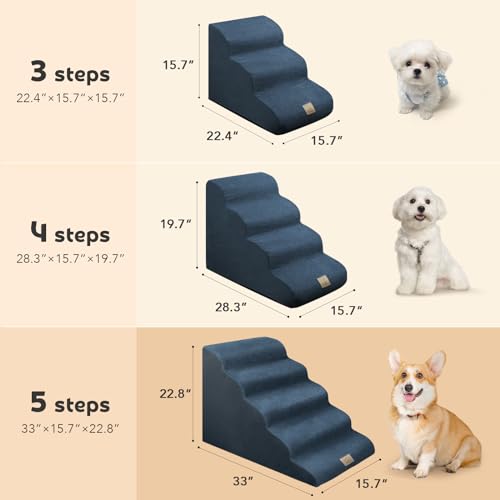 3 steps
22.4″×15.7″×15.7″

15.7″
22.4″
15.7″

4 steps
28.3″×15.7″×19.7″

19.7″
28.3″
15.7″

5 steps
33″×15.7″×22.8″

22.8″
33″
15.7″